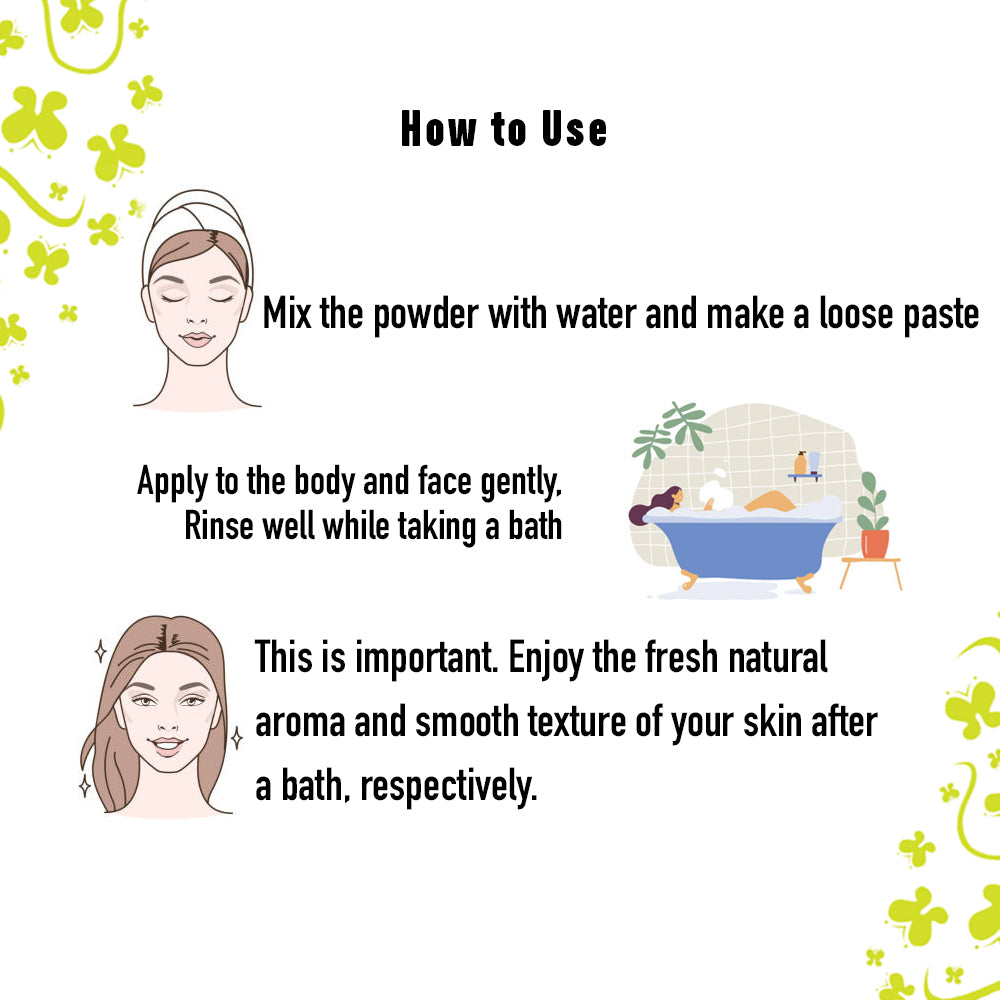 How to Use

Mix the powder with water and make a loose paste

Apply to the body and face gently, Rinse well while taking a bath

This is important. Enjoy the fresh natural aroma and smooth texture of your skin after a bath, respectively.