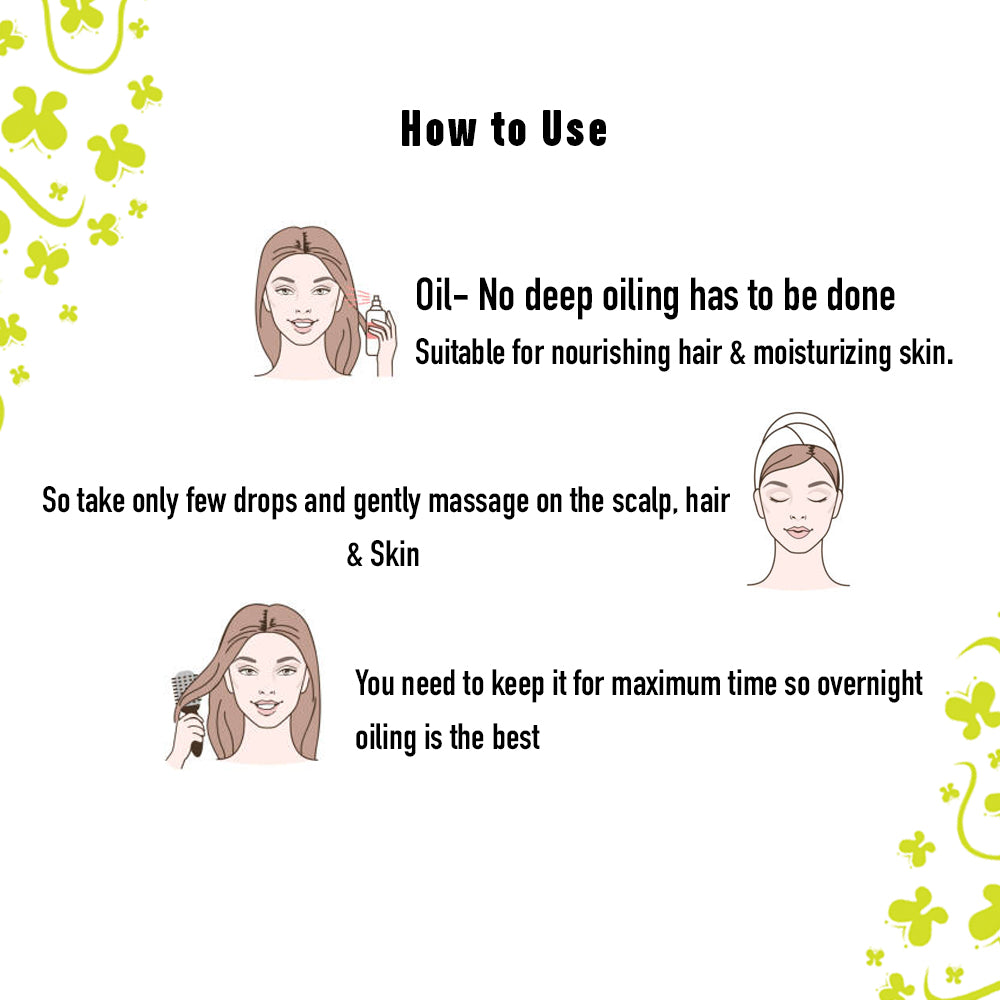 How to Use

Oil- No deep oiling has to be done
Suitable for nourishing hair & moisturizing skin.

So take only few drops and gently massage on the scalp, hair & Skin

You need to keep it for maximum time so overnight oiling is the best