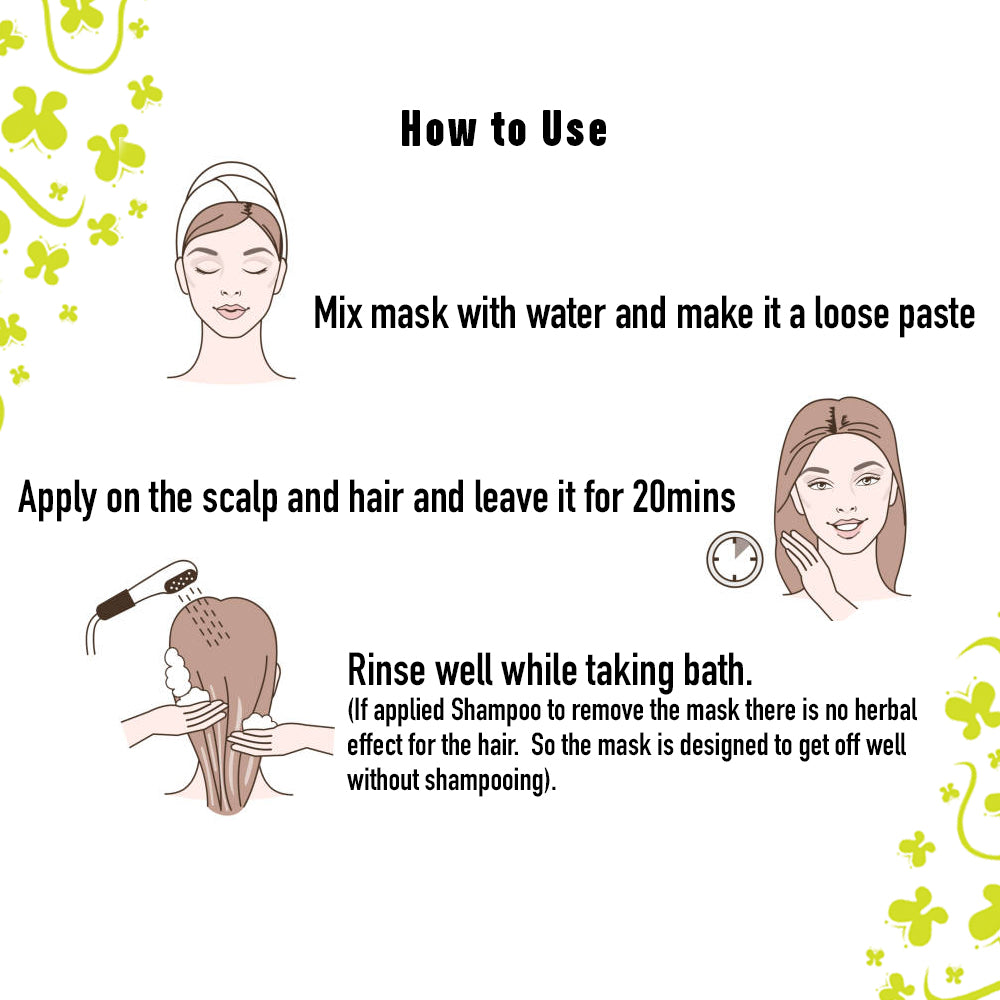 How to Use

Mix mask with water and make it a loose paste

Apply on the scalp and hair and leave it for 20mins

Rinse well while taking bath.
(If applied Shampoo to remove the mask there is no herbal effect for the hair.  So the mask is designed to get off well without shampooing).