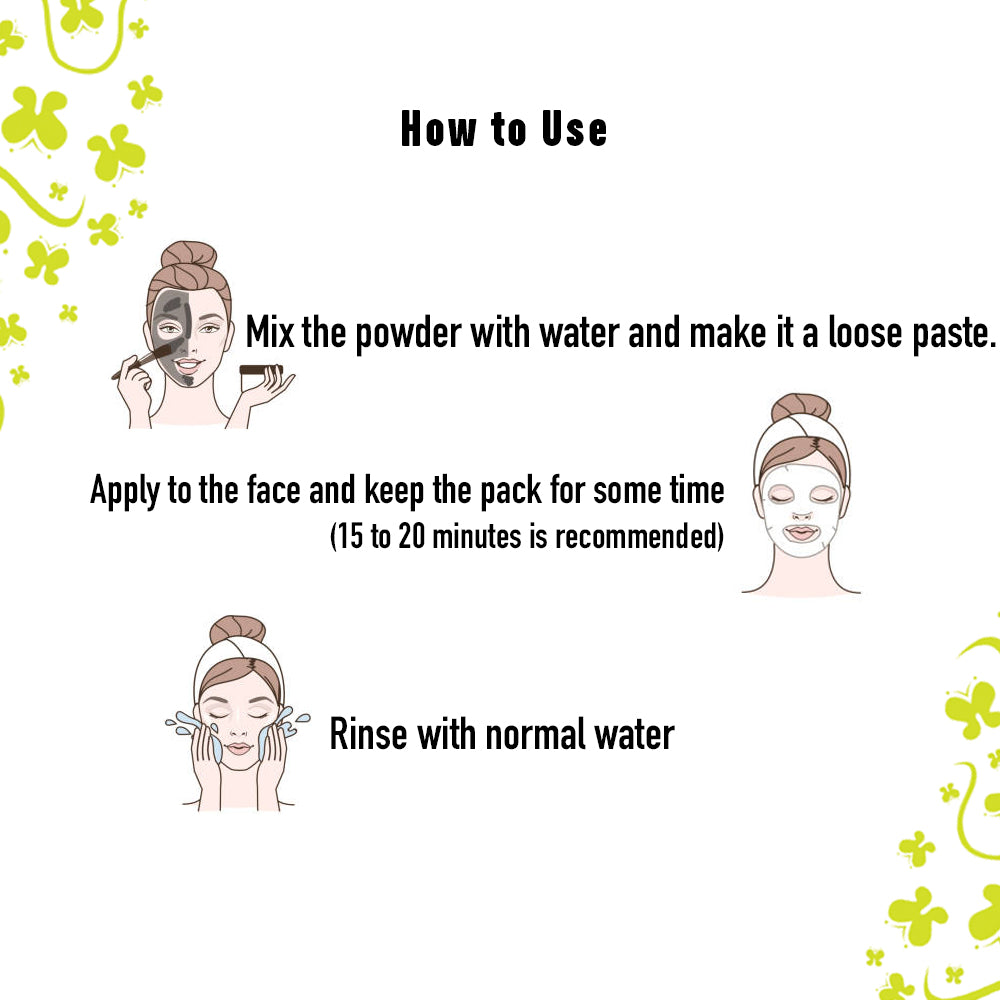 How to Use

Mix the powder with water and make it a loose paste.

Apply to the face and keep the pack for some time
(15 to 20 minutes is recommended)

Rinse with normal water