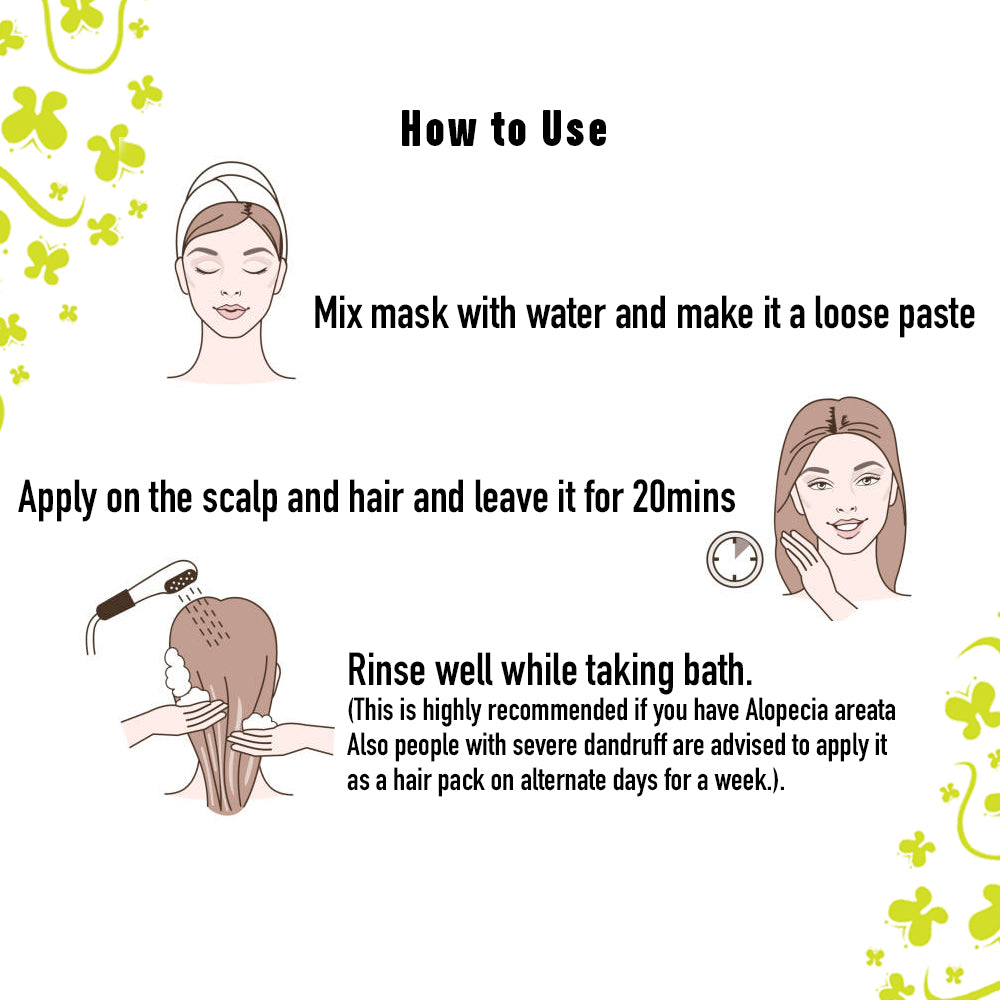 How to Use

Mix mask with water and make it a loose paste

Apply on the scalp and hair and leave it for 20mins

Rinse well while taking bath.
(This is highly recommended if you have Alopecia areata Also people with severe dandruff are advised to apply it as a hair pack on alternate days for a week.).