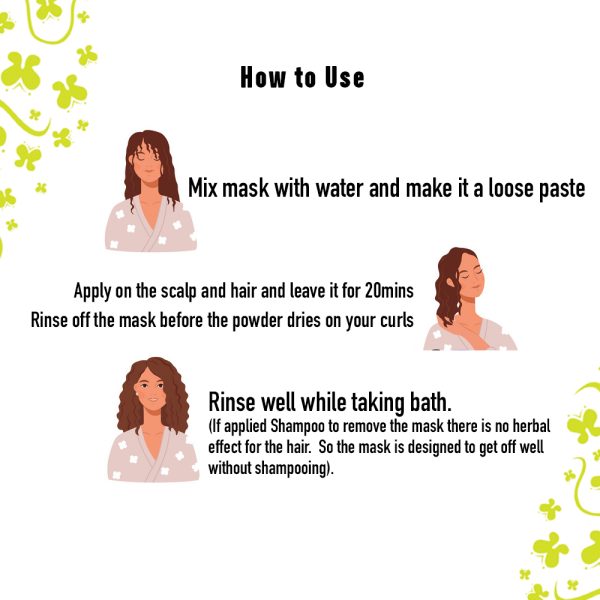 How to Use

Mix mask with water and make it a loose paste

Apply on the scalp and hair and leave it for 20mins
Rinse off the mask before the powder dries on your curls

Rinse well while taking bath.
(If applied Shampoo to remove the mask there is no herbal effect for the hair. So the mask is designed to get off well without shampooing).