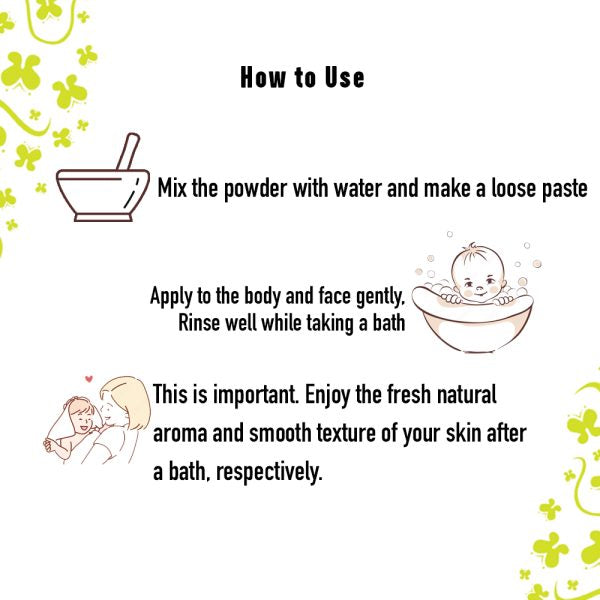 How to Use

Mix the powder with water and make a loose paste

Apply to the body and face gently, Rinse well while taking a bath

This is important. Enjoy the fresh natural aroma and smooth texture of your skin after a bath, respectively.